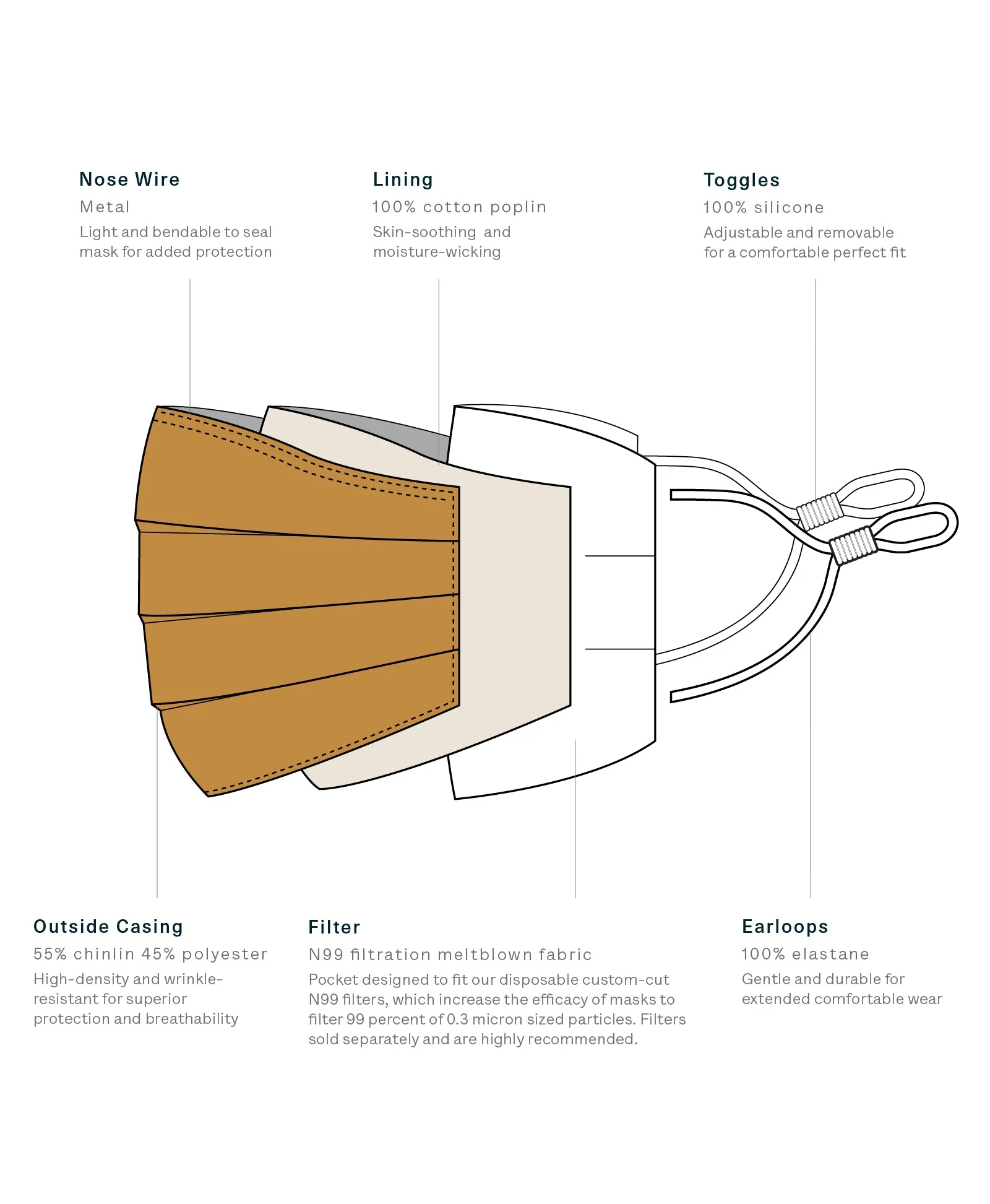 Nose Wire
Metal
Light and bendable to seal mask for added protection

Lining
100% cotton poplin
Skin-soothing and moisture-wicking

Toggles
100% silicone
Adjustable and removable for a comfortable perfect fit

Outside Casing
55% chinlin 45% polyester
High-density and wrinkle-resistant for superior protection and breathability

Filter
N99 filtration meltblown fabric
Pocket designed to fit our disposable custom-cut N99 filters, which increase the efficacy of masks to filter 99 percent of 0.3 micron sized particles. Filters sold separately and are highly recommended.

Earloops
100% elastane
Gentle and durable for extended comfortable wear