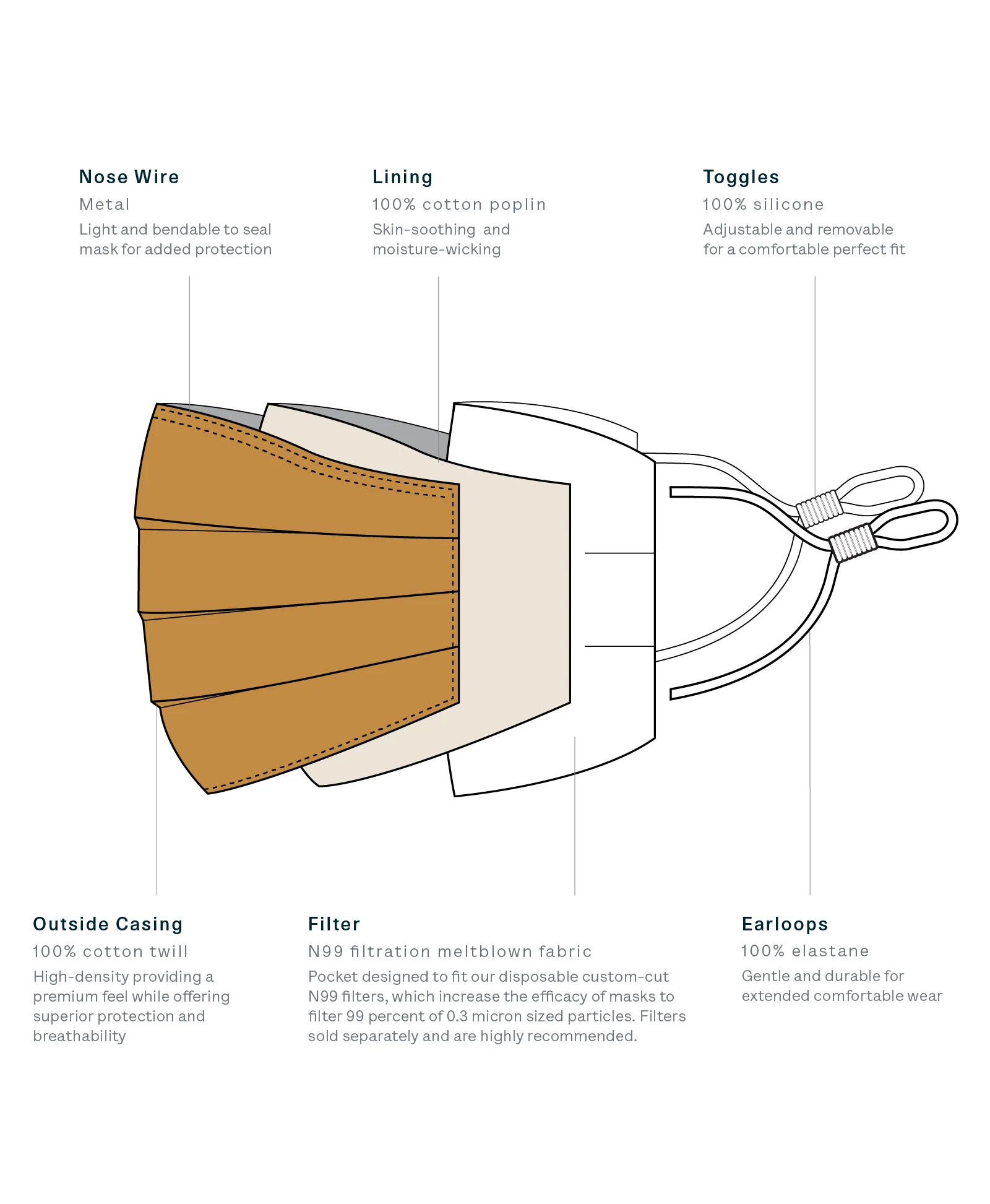 Nose Wire
Metal
Light and bendable to seal mask for added protection

Lining
100% cotton poplin
Skin-soothing and moisture-wicking

Toggles
100% silicone
Adjustable and removable for a comfortable perfect fit

Outside Casing
100% cotton twill
High-density providing a premium feel while offering superior protection and breathability

Filter
N99 filtration meltblown fabric
Pocket designed to fit our disposable custom-cut N99 filters, which increase the efficacy of masks to filter 99 percent of 0.3 micron sized particles. Filters sold separately and are highly recommended.

Earloops
100% elastane
Gentle and durable for extended comfortable wear